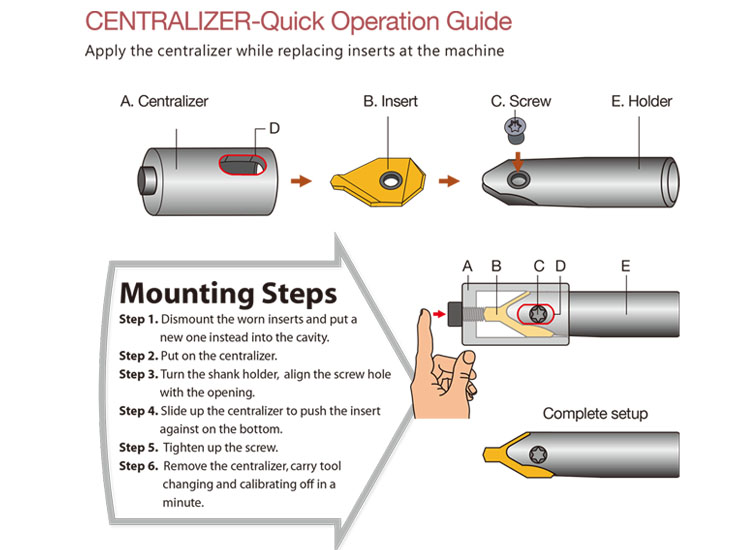 CENTRALIZER-Quick Operation Guide
Apply the centralizer while replacing inserts at the machine

A. Centralizer
D
B. Insert
C. Screw
E. Holder

Mounting Steps
Step 1. Dismount the worn inserts and put a new one instead into the cavity.
Step 2. Put on the centralizer.
Step 3. Turn the shank holder, align the screw hole with the opening.
Step 4. Slide up the centralizer to push the insert against on the bottom.
Step 5. Tighten up the screw.
Step 6. Remove the centralizer, carry tool changing and calibrating off in a minute.

A B C D E

Complete setup